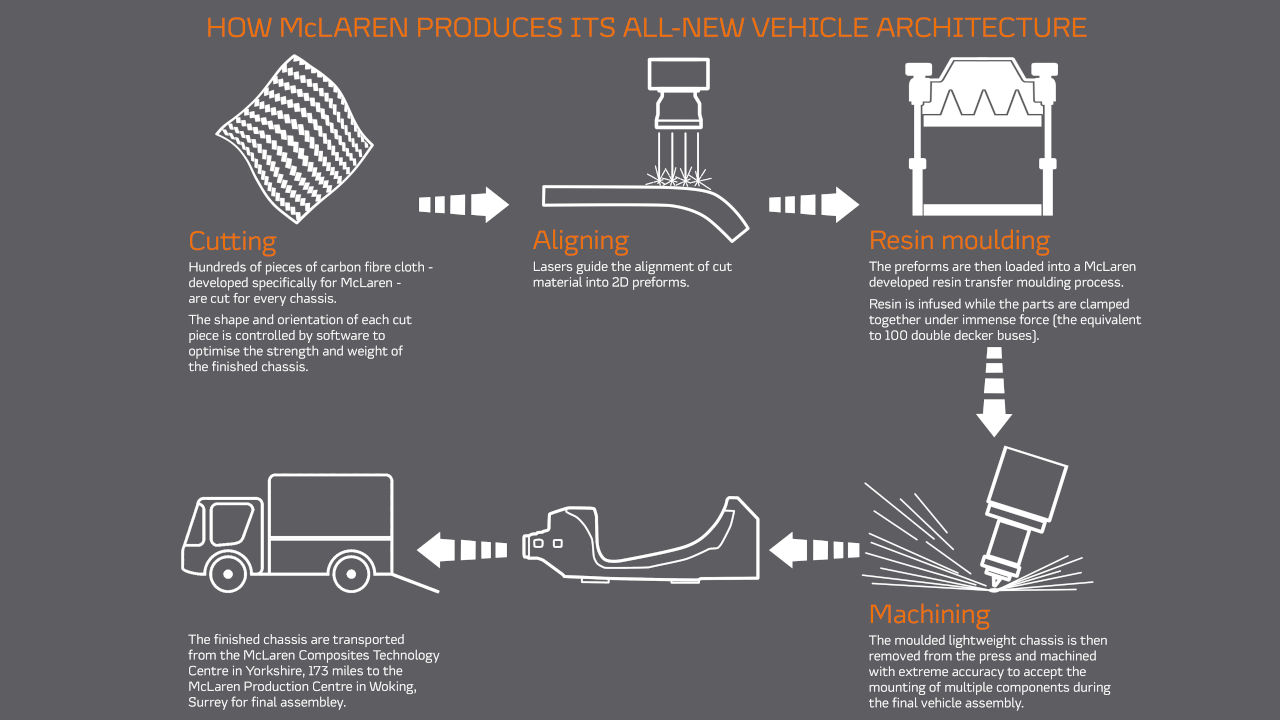 HOW McLAREN PRODUCES ITS ALL-NEW VEHICLE ARCHITECTURE

Cutting

Hundreds of pieces of carbon fibre cloth - developed specifically for McLaren - are cut for every chassis.

The shape and orientation of each cut piece is controlled by software to optimise the strength and weight of the finished chassis.

Aligning

Lasers guide the alignment of cut material into 2D preforms.

Resin moulding

The preforms are then loaded into a McLaren developed resin transfer moulding process.

Resin is infused while the parts are clamped together under immense force (the equivalent to 100 double decker buses).

Machining

The moulded lightweight chassis is then removed from the press and machined with extreme accuracy to accept the mounting of multiple components during the final vehicle assembly.

The finished chassis are transported from the McLaren Composites Technology Centre in Yorkshire, 173 miles to the McLaren Production Centre in Woking, Surrey for final assembley.