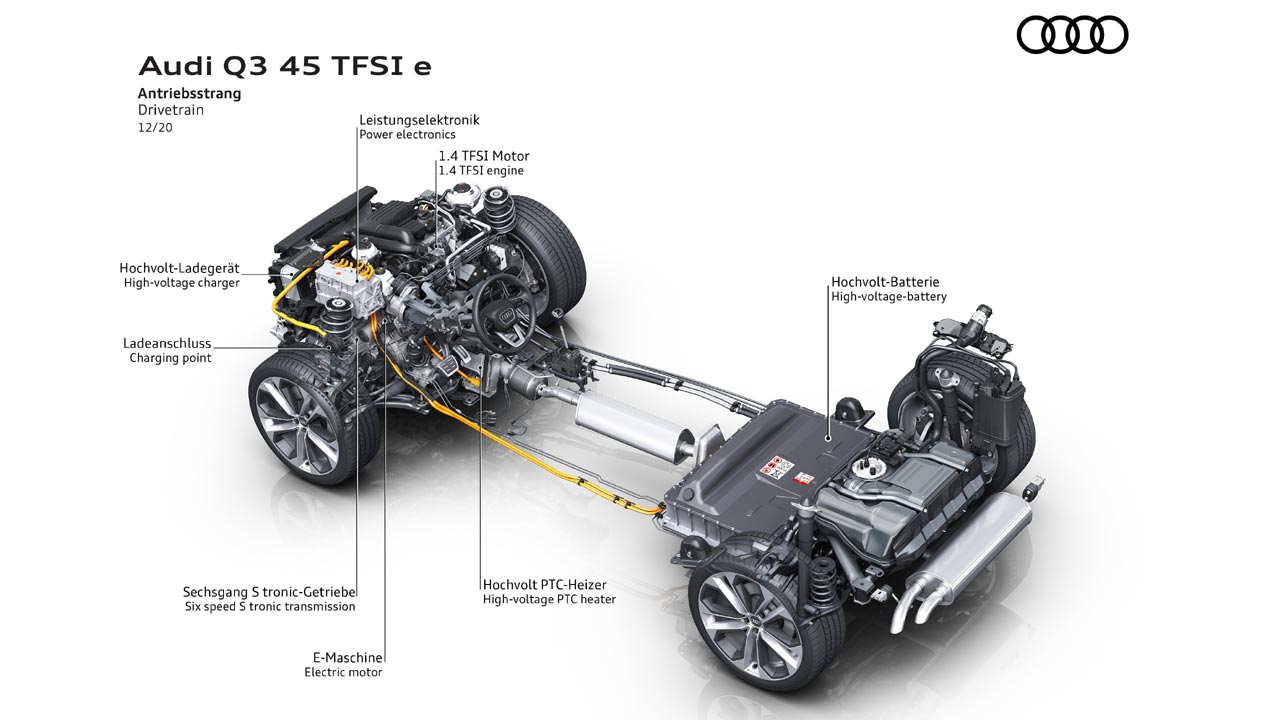 Audi Q3 45 TFSI e
Antriebsstrang
Drivetrain
12/20

Leistungselektronik
Power electronics

1.4 TFSI Motor
1.4 TFSI engine

Hochvolt-Ladegerät
High-voltage charger

Ladeanschluss
Charging point

Hochvolt-Batterie
High-voltage-battery

Sechsgang S tronic-Getriebe
Six speed S tronic transmission

Hochvolt PTC-Heizer
High-voltage PTC heater

E-Maschine
Electric motor