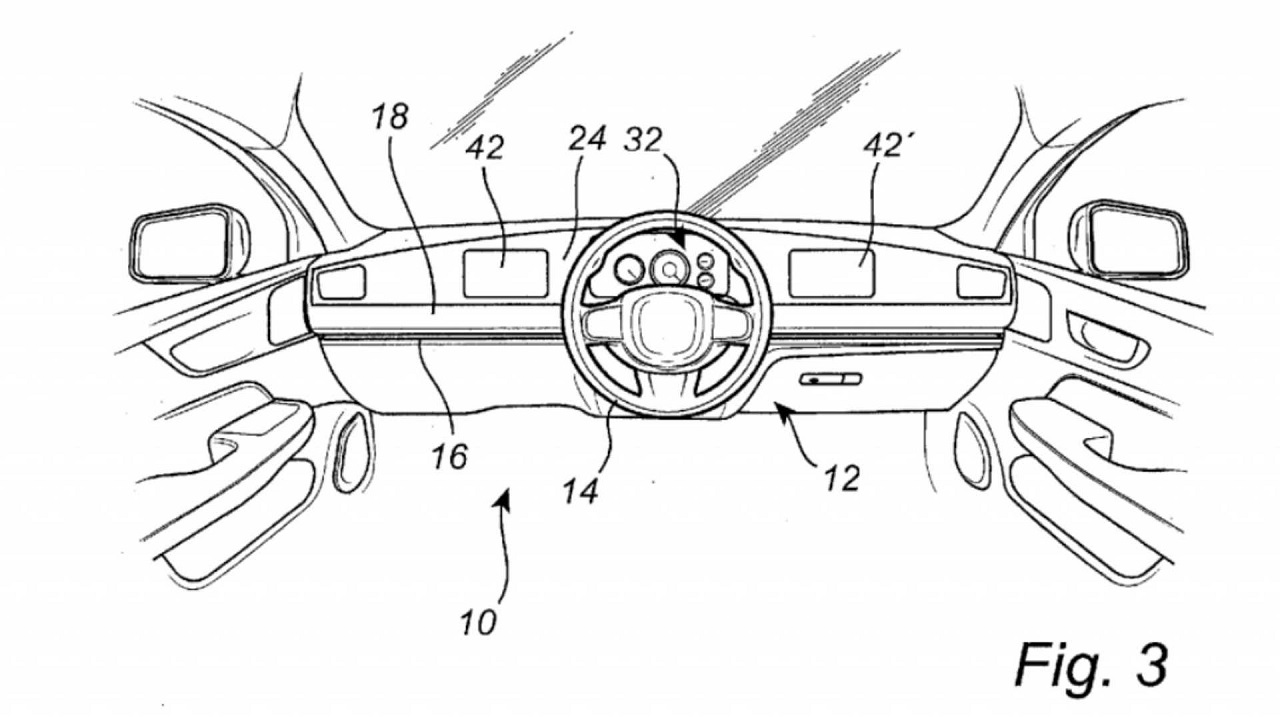 18
42
24
32
42´
16
14
12
10
Fig. 3