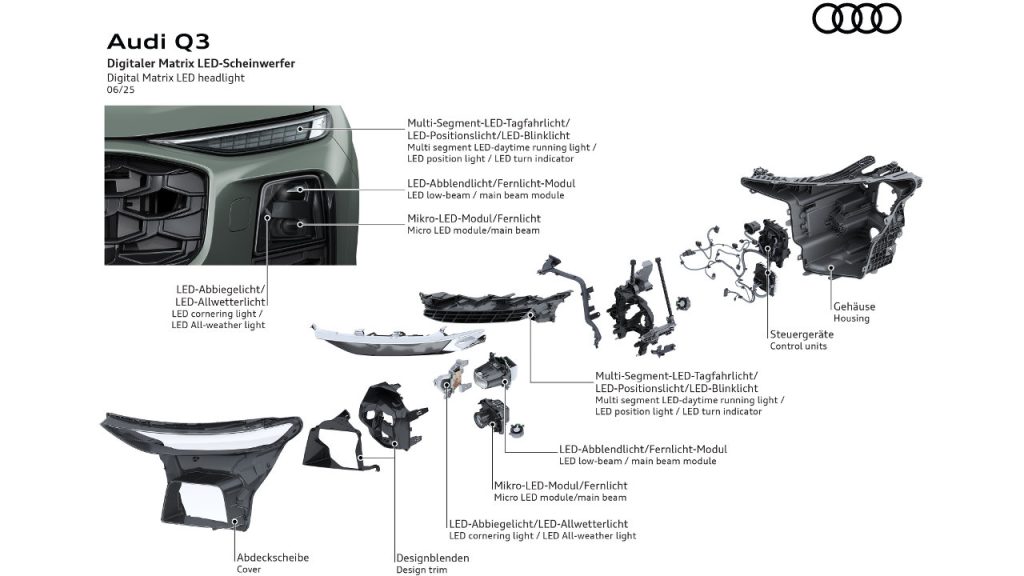 Audi Q3

Digitaler Matrix LED-Scheinwerfer
Digital Matrix LED headlight
06/25

Multi-Segment-LED-Tagfahrlicht/
LED-Positionslicht/LED-Blinklicht
Multi segment LED-daytime running light / LED position light / LED turn indicator

LED-Abblendlicht/Fernlicht-Modul
LED low-beam / main beam module

Mikro-LED-Modul/Fernlicht
Micro LED module/main beam

LED-Abbiegelicht/
LED-Allwetterlicht
LED cornering light /
LED All-weather light

Gehäuse
Housing

Steuergeräte
Control units

Multi-Segment-LED-Tagfahrlicht/
LED-Positionslicht/LED-Blinklicht
Multi segment LED-daytime running light / LED position light / LED turn indicator

LED-Abblendlicht/Fernlicht-Modul
LED low-beam / main beam module

Mikro-LED-Modul/Fernlicht
Micro LED module/main beam

LED-Abbiegelicht/LED-Allwetterlicht
LED cornering light / LED All-weather light

Abdeckscheibe
Cover

Designblenden
Design trim