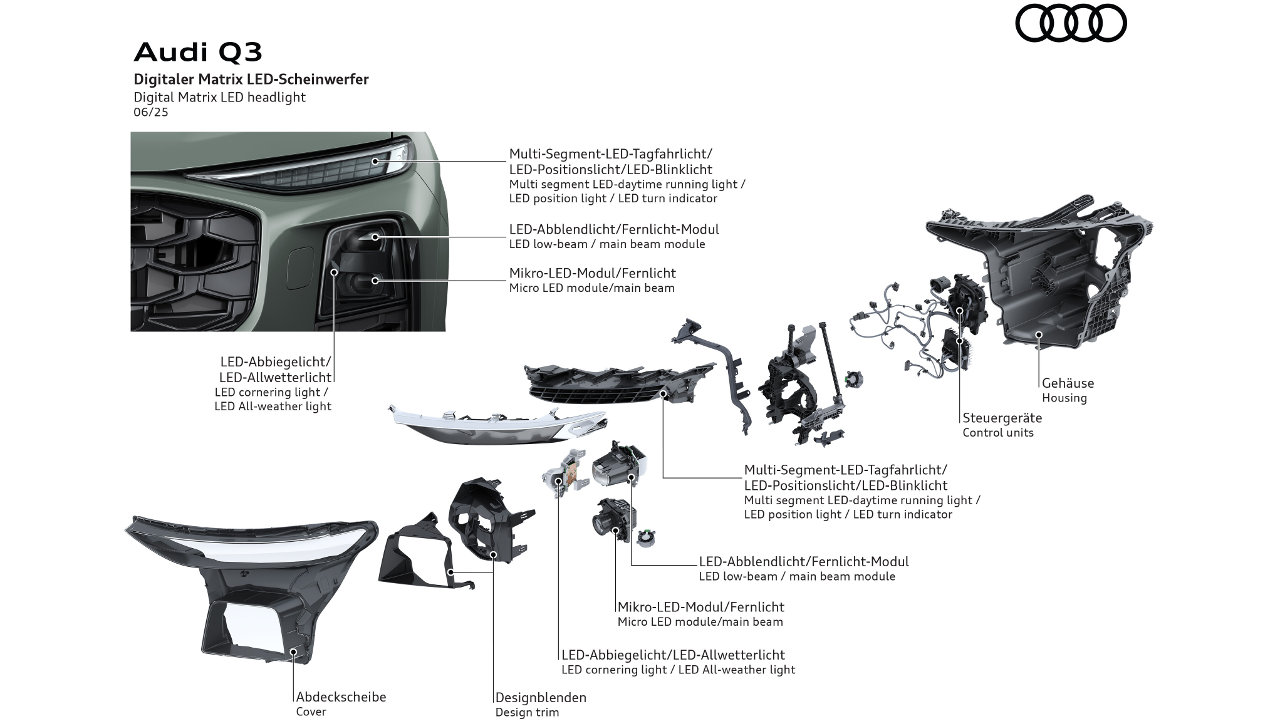 Audi Q3
Digitaler Matrix LED-Scheinwerfer
Digital Matrix LED headlight
06/25

Multi-Segment-LED-Tagfahrlicht/
LED-Positionslicht/LED-Blinklicht
Multi segment LED-daytime running light /
LED position light / LED turn indicator

LED-Abblendlicht/Fernlicht-Modul
LED low-beam / main beam module

Mikro-LED-Modul/Fernlicht
Micro LED module/main beam

LED-Abbiegelicht/
LED-Allwetterlicht
LED cornering light /
LED All-weather light

Gehäuse
Housing

Steuergeräte
Control units

Multi-Segment-LED-Tagfahrlicht/
LED-Positionslicht/LED-Blinklicht
Multi segment LED-daytime running light /
LED position light / LED turn indicator

LED-Abblendlicht/Fernlicht-Modul
LED low-beam / main beam module

Mikro-LED-Modul/Fernlicht
Micro LED module/main beam

LED-Abbiegelicht/LED-Allwetterlicht
LED cornering light / LED All-weather light

Abdeckscheibe
Cover

Designblenden
Design trim