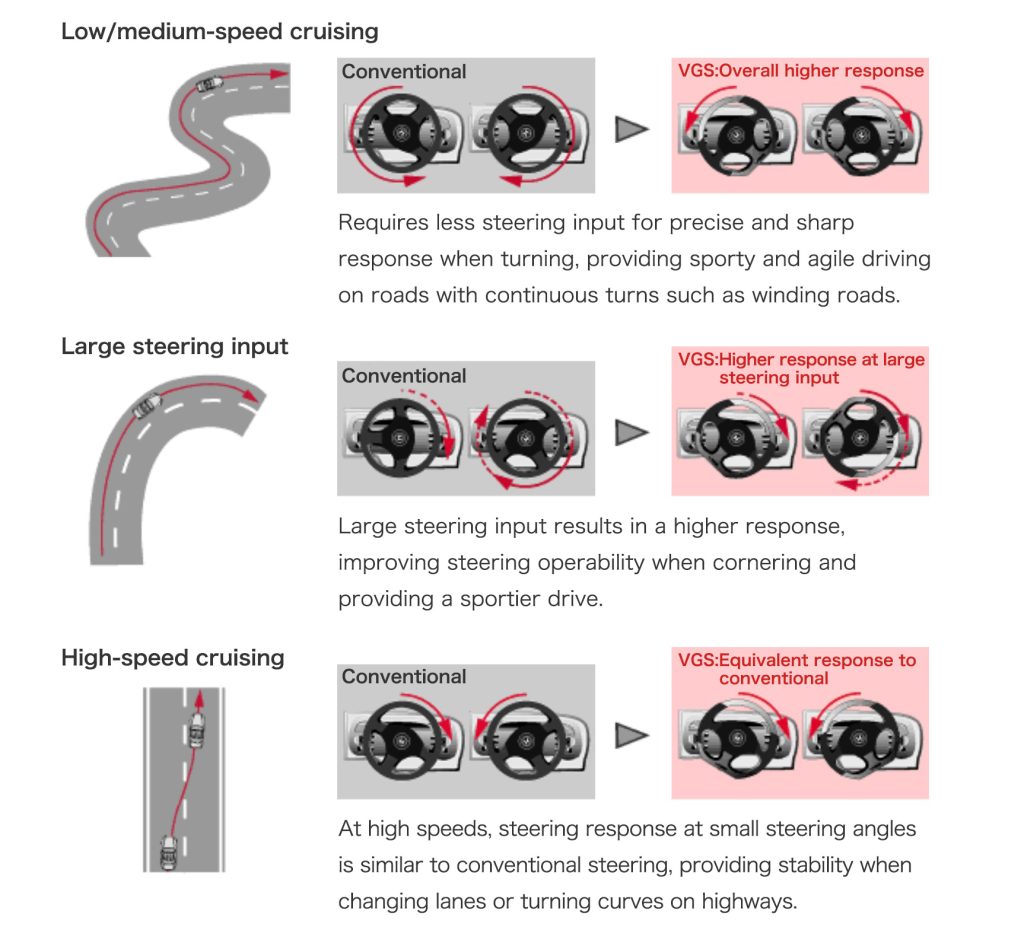 Low/medium-speed cruising

Conventional

VGS:Overall higher response

Requires less steering input for precise and sharp response when turning, providing sporty and agile driving on roads with continuous turns such as winding roads.

Large steering input

Conventional

VGS:Higher response at large steering input

Large steering input results in a higher response, improving steering operability when cornering and providing a sportier drive.

High-speed cruising

Conventional

VGS:Equivalent response to conventional

At high speeds, steering response at small steering angles is similar to conventional steering, providing stability when changing lanes or turning curves on highways.